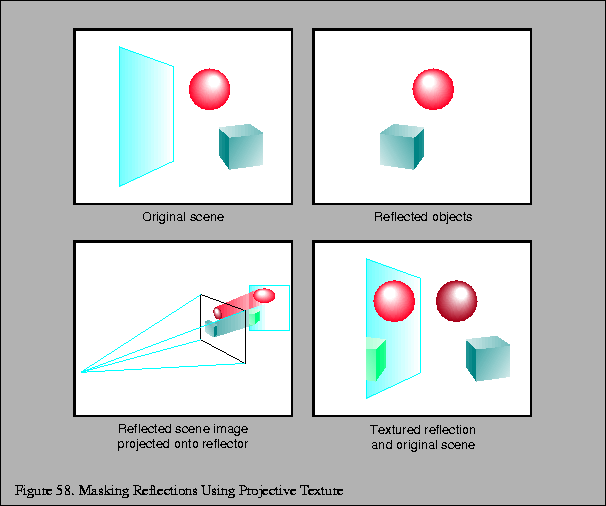 Original scene

Reflected objects

Reflected scene image projected onto reflector

Textured reflection and original scene

Figure 58. Masking Reflections Using Projective Texture